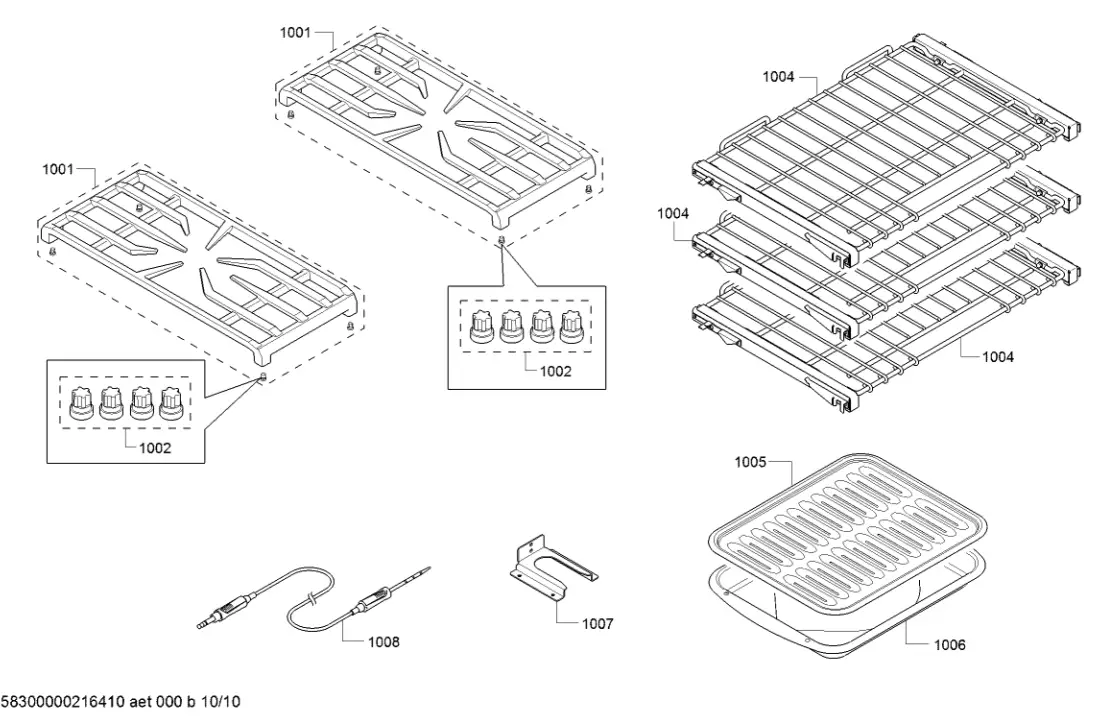 1001
1001
1002
1002
1004
1004
1004
1005
1006
1007
1008

58300000216410 aet 000 b 10/10