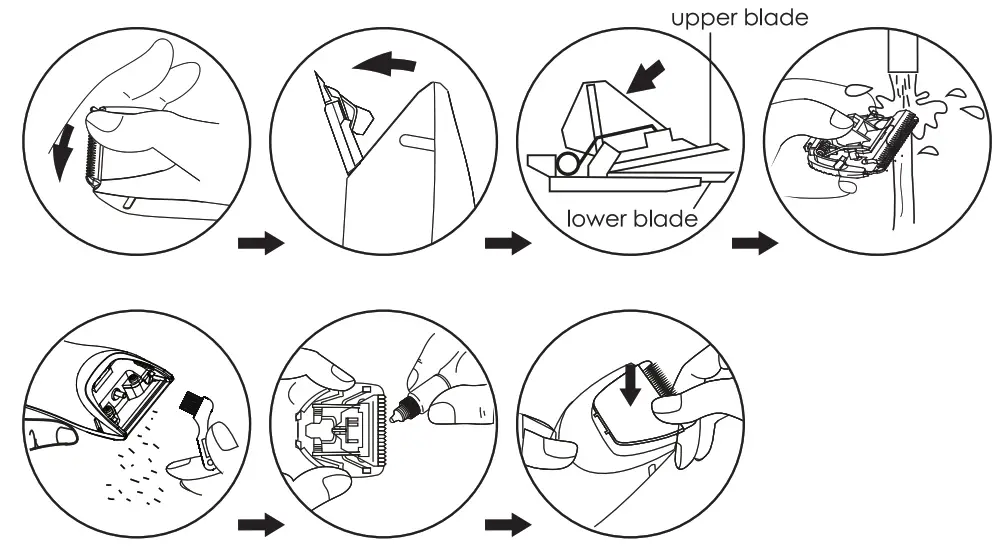 upper blade

lower blade