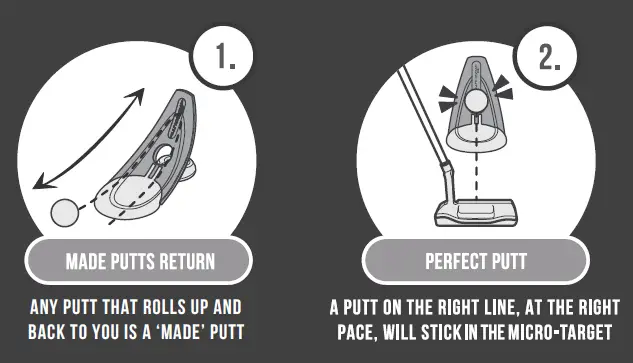 1.

MADE PUTTS RETURN

ANY PUTT THAT ROLLS UP AND BACK TO YOU IS A 'MADE' PUTT

2.

PERFECT PUTT

A PUTT ON THE RIGHT LINE, AT THE RIGHT PACE, WILL STICK IN THE MICRO-TARGET