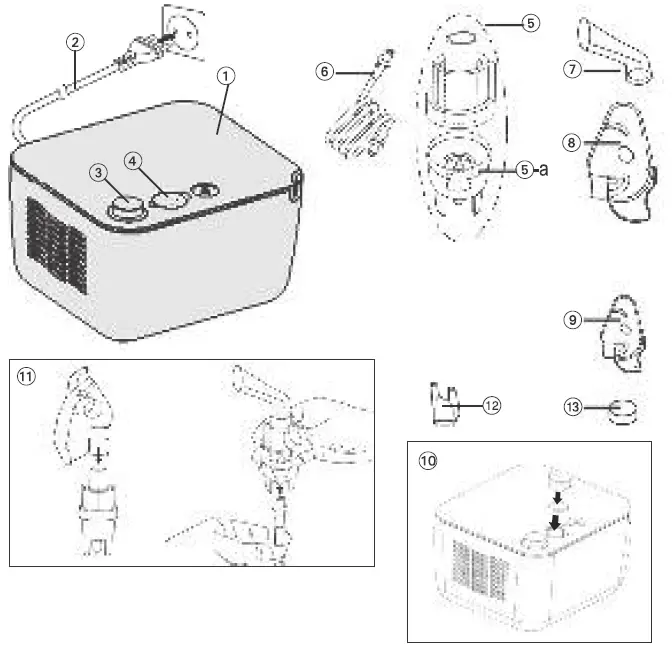 2
1
3
4
6
5
5-a
7
8
9
11
12
13
10