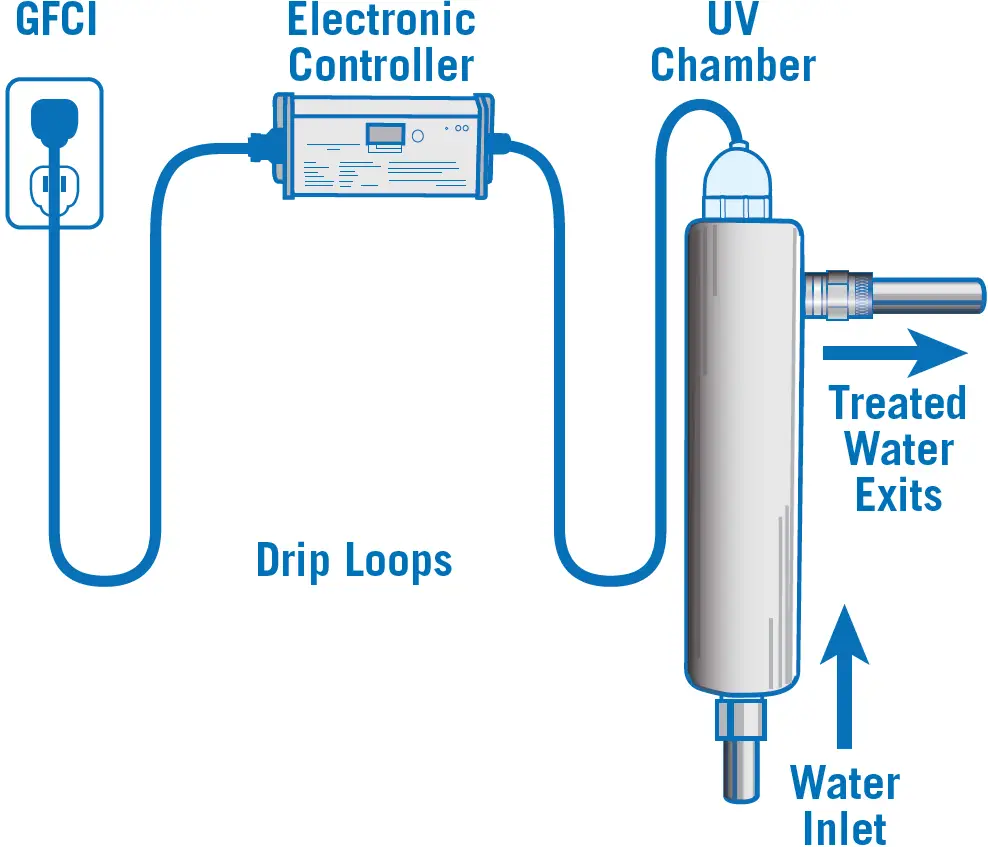 GFCI

Electronic Controller

UV Chamber

Treated Water Exits

Drip Loops

Water Inlet