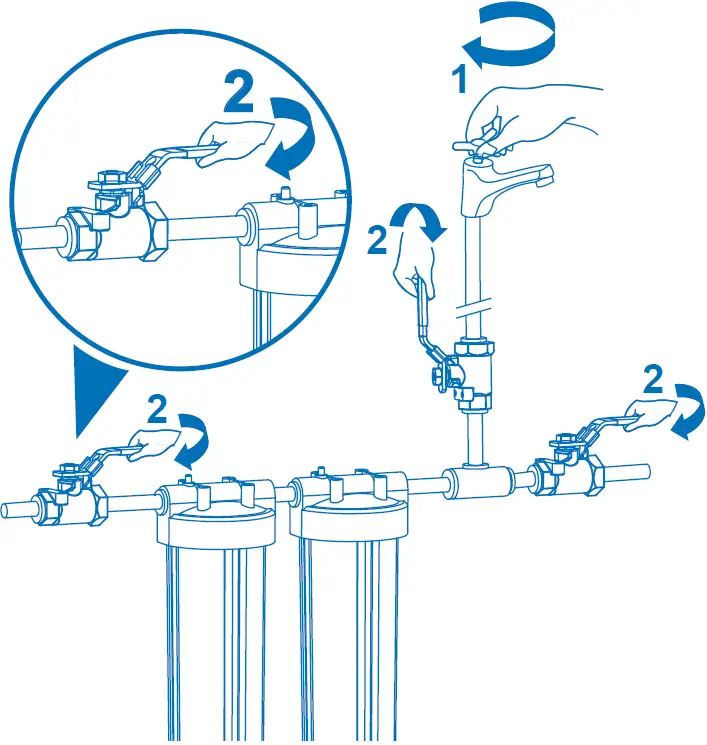 2
1
2
2
2