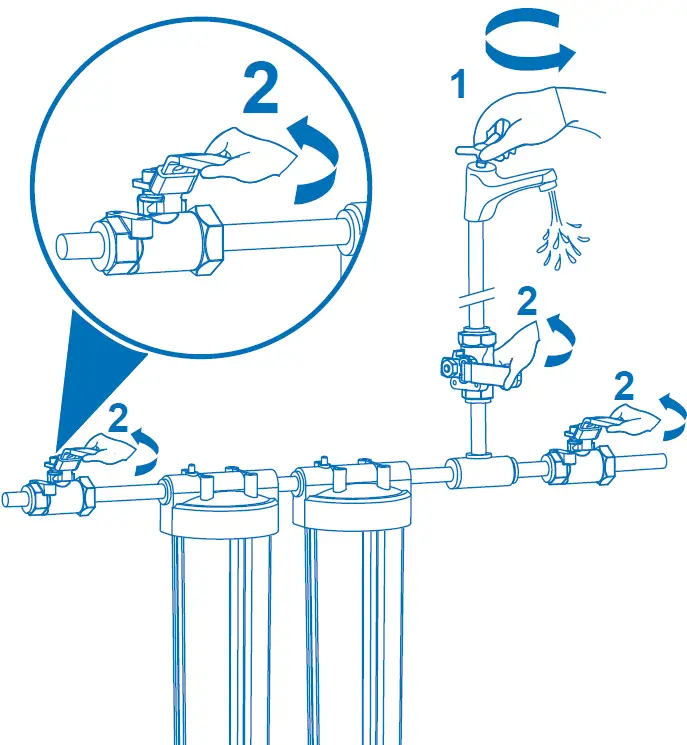 2
1
2
2
2