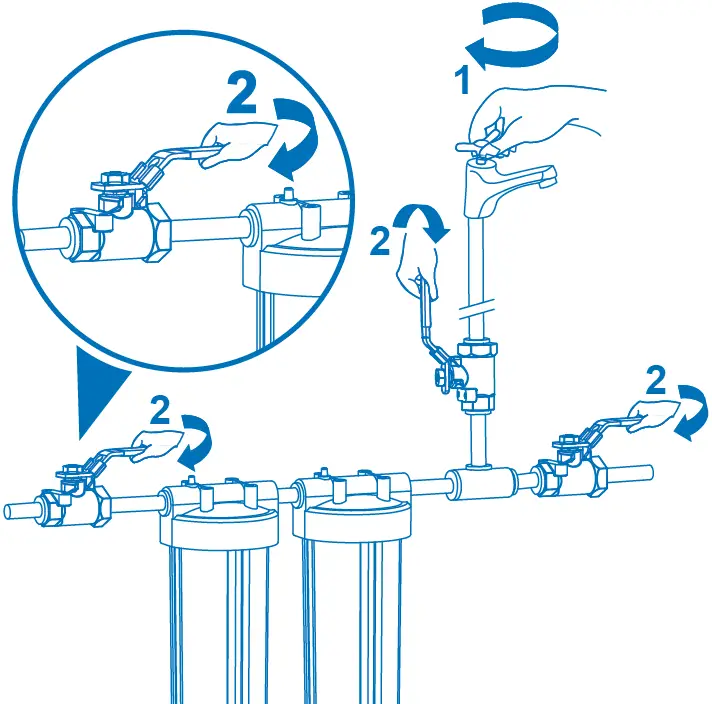 2
1
2
2
2