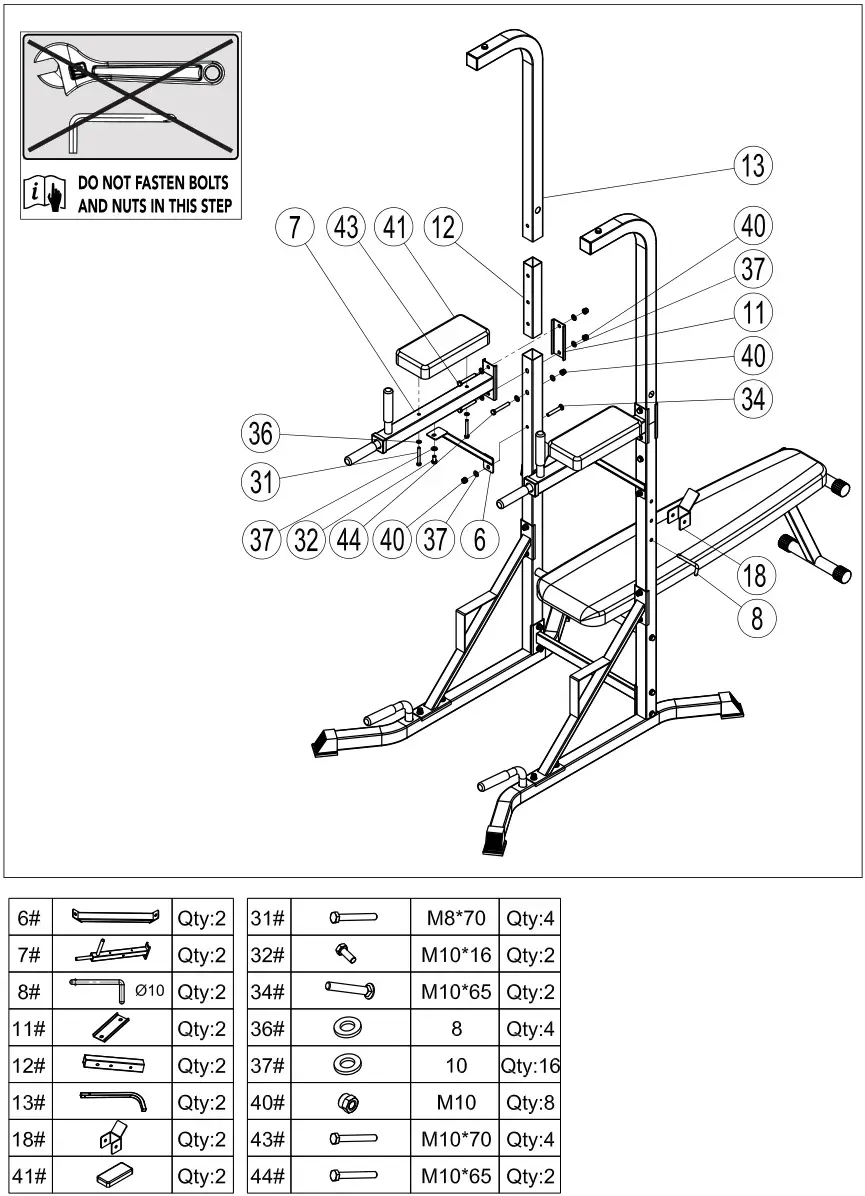 DO NOT FASTEN BOLTS AND NUTS IN THIS STEP

13
7 43 41 12
40
37
11
40
34
36
31
37 32 44 40 37 6
18
8

| 6# | | Qty:2 |
|---|---|---|
| 7# | | Qty:2 |
| 8# | Ø10 | Qty:2 |
| 11# | | Qty:2 |
| 12# | | Qty:2 |
| 13# | | Qty:2 |
| 18# | | Qty:2 |
| 41# | | Qty:2 |

| 31# | | M8*70 | Qty:4 |
|---|---|---|---|
| 32# | | M10*16 | Qty:2 |
| 34# | | M10*65 | Qty:2 |
| 36# | | 8 | Qty:4 |
| 37# | | 10 | Qty:16 |
| 40# | | M10 | Qty:8 |
| 43# | | M10*70 | Qty:4 |
| 44# | | M10*65 | Qty:2 |