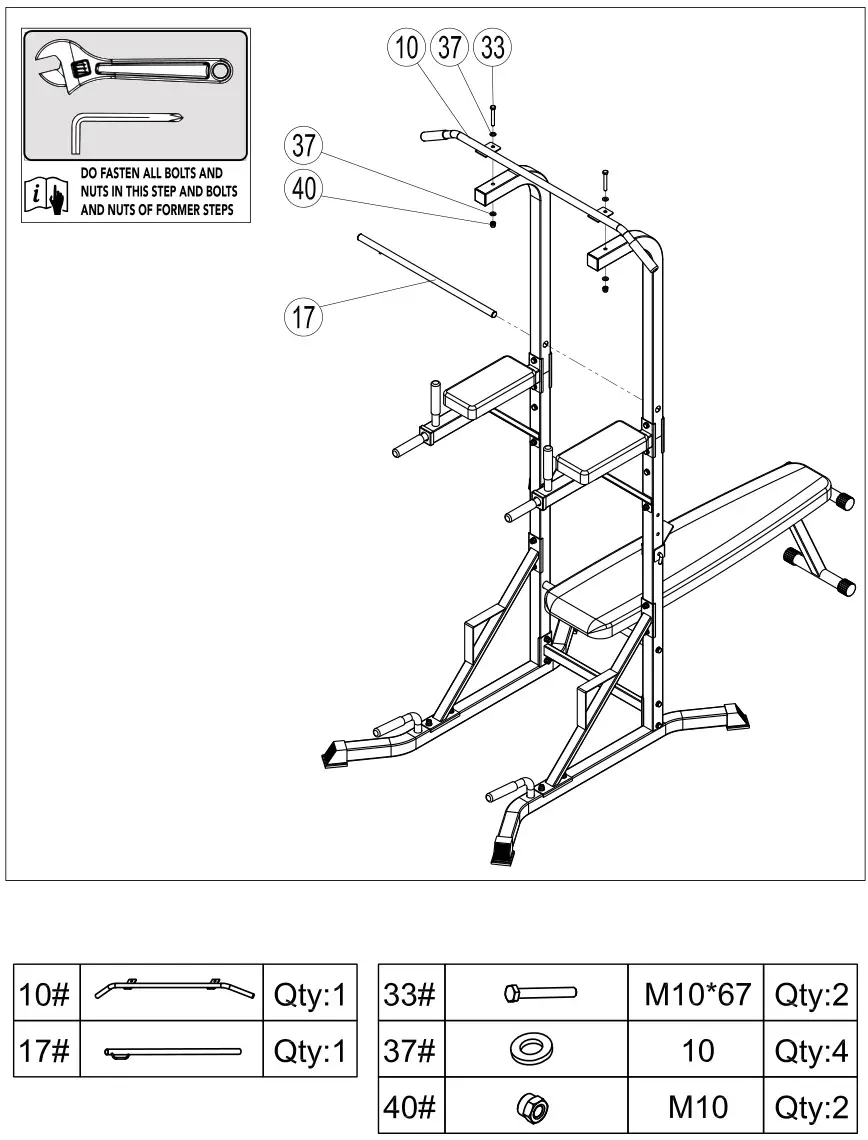 DO FASTEN ALL BOLTS AND NUTS IN THIS STEP AND BOLTS AND NUTS OF FORMER STEPS

10
37
33
37
40
17

| 10# | | Qty:1 |
|---|---|---|
| 17# | | Qty:1 |

| 33# | | M10*67 | Qty:2 |
|---|---|---|---|
| 37# | | 10 | Qty:4 |
| 40# | | M10 | Qty:2 |