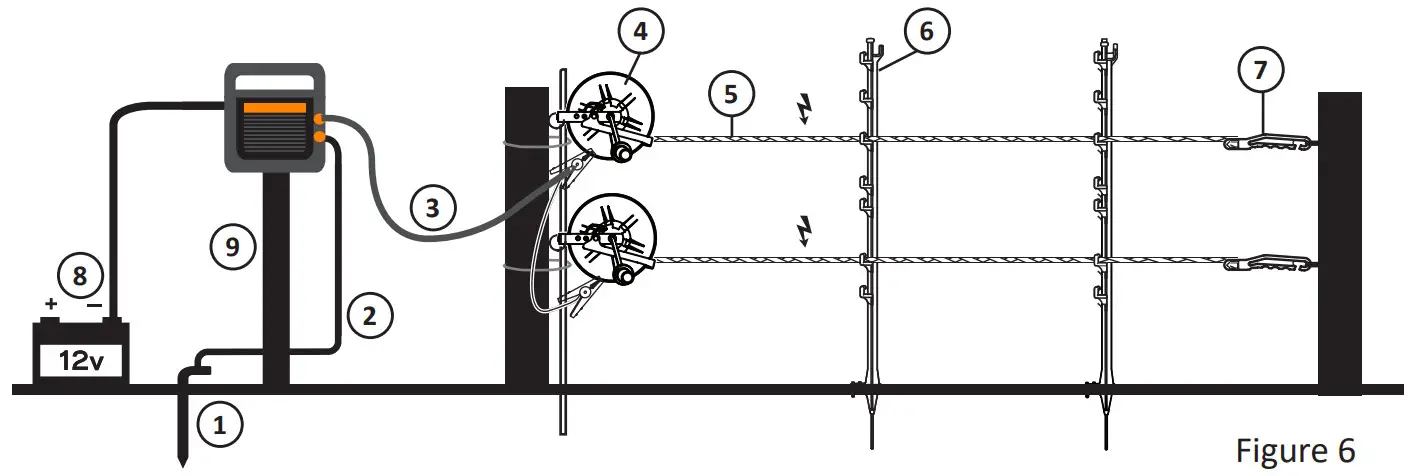 4
6
5
7
3
9
8
+ −
12v
2
1
Figure 6