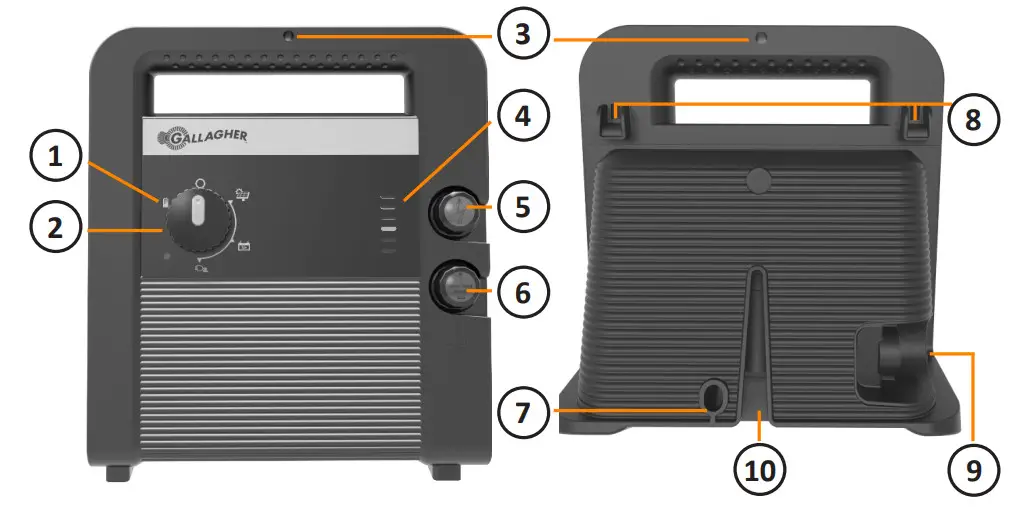 GALLAGHER

1
2
3
4
5
6
7
8
9
10