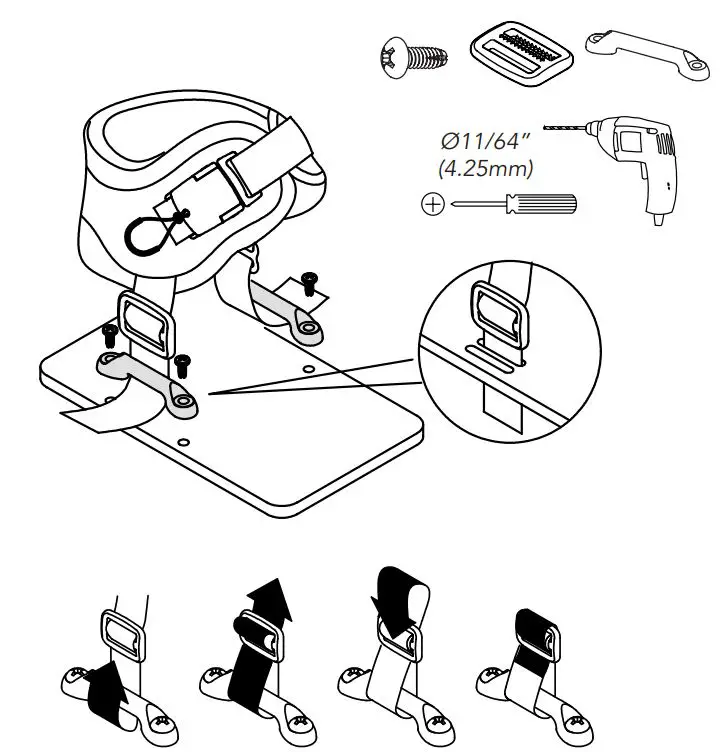 Ø11/64"
(4.25mm)