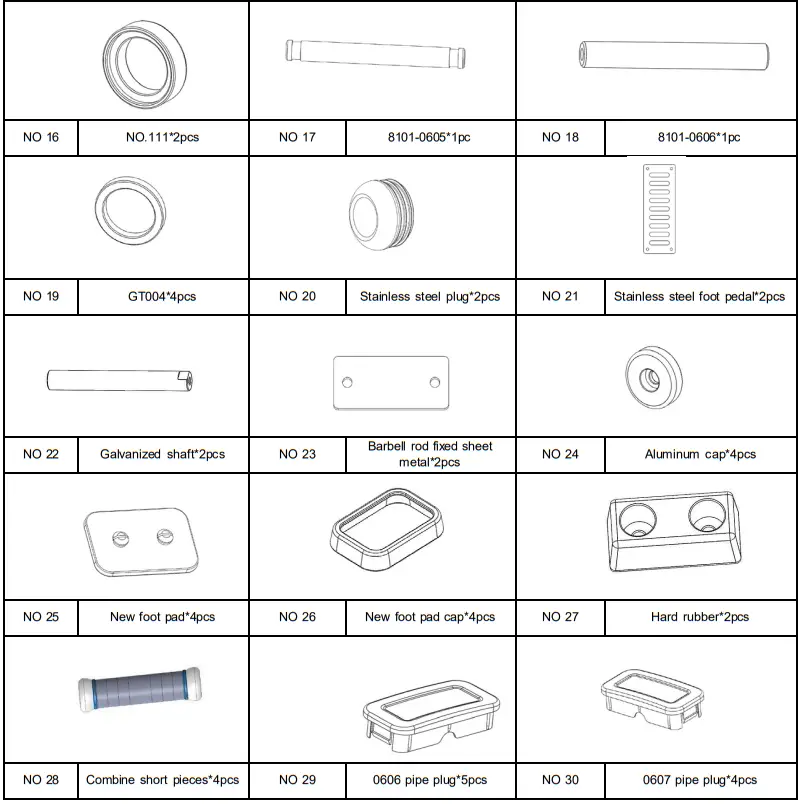 | NO 16 | NO.111*2pcs | NO 17 | 8101-0605*1pc | NO 18 | 8101-0606*1pc |
|---|---|---|---|---|---|
| NO 19 | GT004*4pcs | NO 20 | Stainless steel plug*2pcs | NO 21 | Stainless steel foot pedal*2pcs |
| NO 22 | Galvanized shaft*2pcs | NO 23 | Barbell rod fixed sheet metal*2pcs | NO 24 | Aluminum cap*4pcs |
| NO 25 | New foot pad*4pcs | NO 26 | New foot pad cap*4pcs | NO 27 | Hard rubber*2pcs |
| NO 28 | Combine short pieces*4pcs | NO 29 | 0606 pipe plug*5pcs | NO 30 | 0607 pipe plug*4pcs |