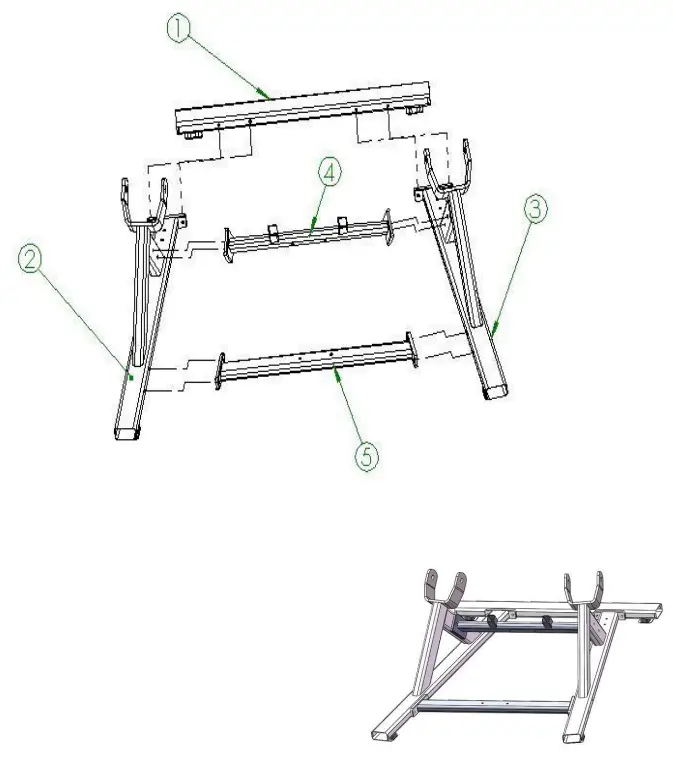 1
4
3
2
5