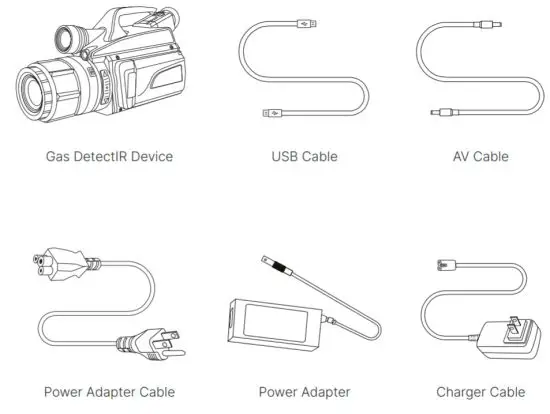 Gas DetectIR Device

USB Cable

AV Cable

Power Adapter Cable

Power Adapter

Charger Cable