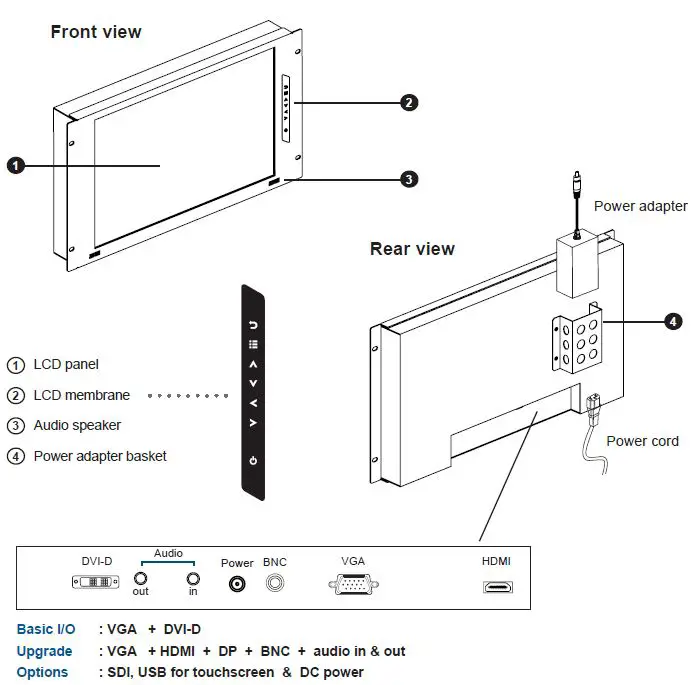 Front view

2

1

3

Power adapter

Rear view

4

1 LCD panel

2 LCD membrane

3 Audio speaker

4 Power adapter basket

Power cord

DVI-D

Audio

out

in

Power

BNC

VGA

HDMI

Basic I/O : VGA + DVI-D

Upgrade : VGA + HDMI + DP + BNC + audio in & out

Options : SDI, USB for touchscreen & DC power