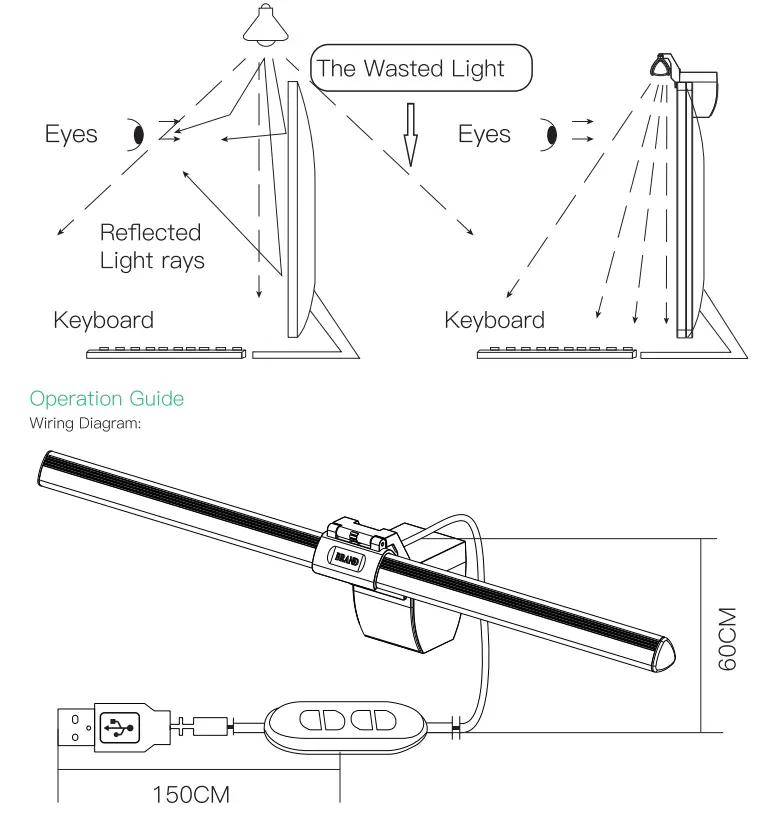 The Wasted Light

Eyes

Reflected Light rays

Keyboard

Eyes

Keyboard

Operation Guide
Wiring Diagram:

BRAND

60CM

150CM