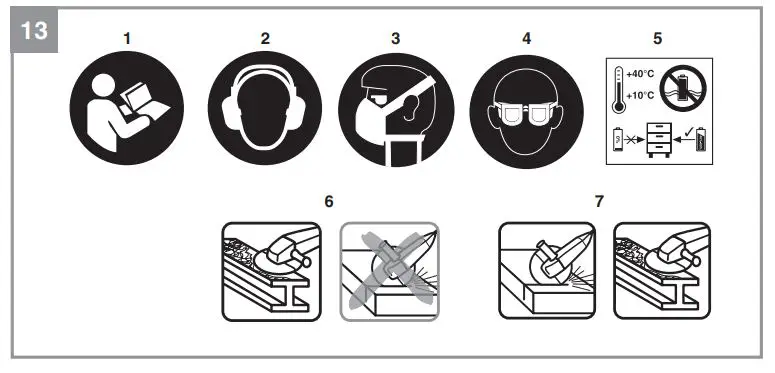 13

1

2

3

4

5

+40°C

+10°C

6

7