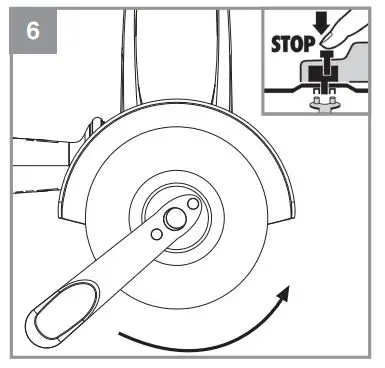 6

STOP