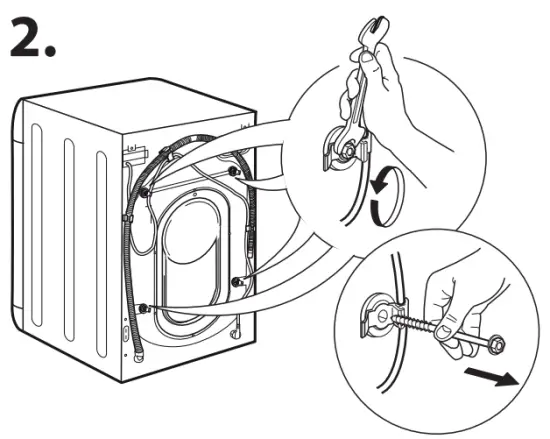 2.