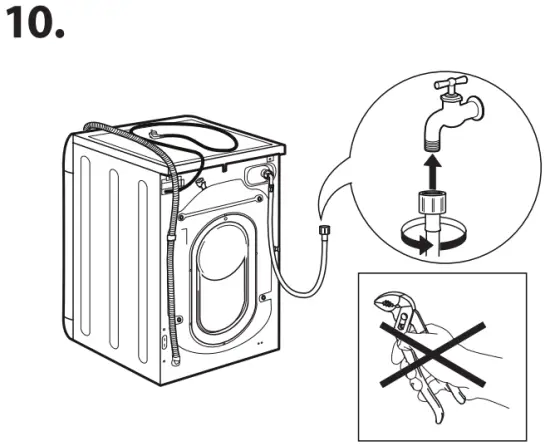 10.