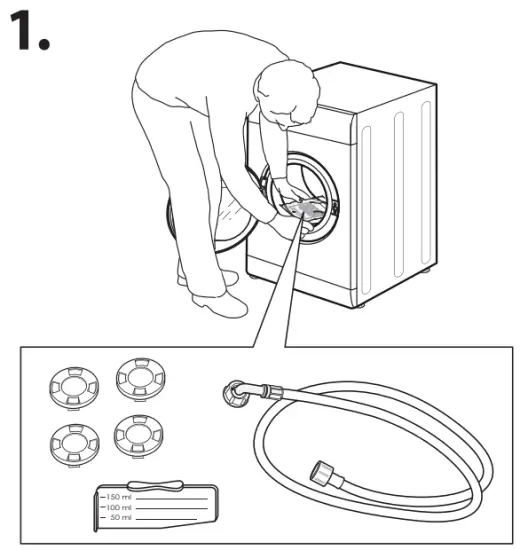 1.

150 ml
100 ml
50 ml