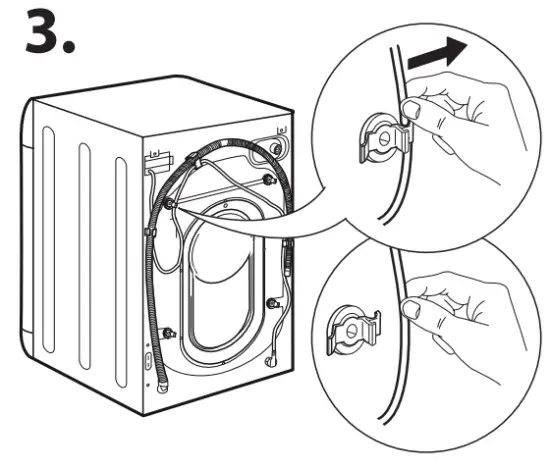 3.