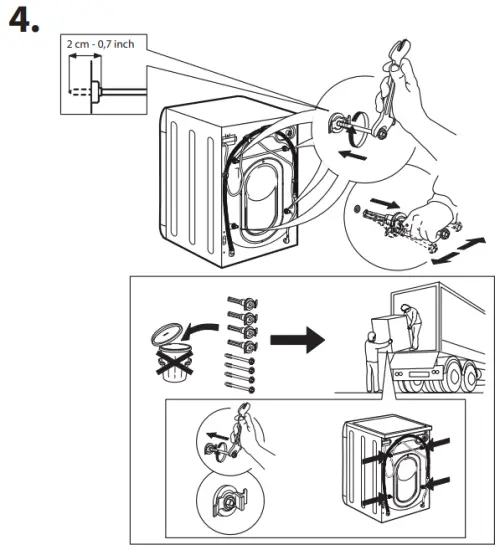 4.

2 cm - 0,7 inch