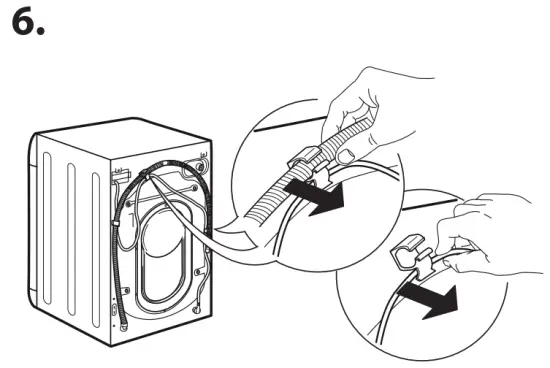 6.