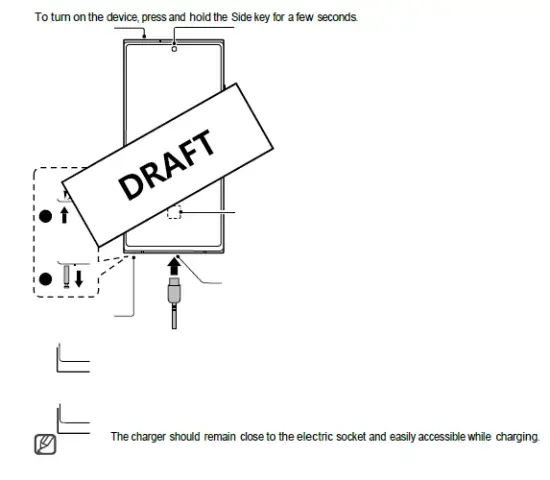 To turn on the device, press and hold the Side key for a few seconds.

DRAFT

The charger should remain close to the electric socket and easily accessible while charging.