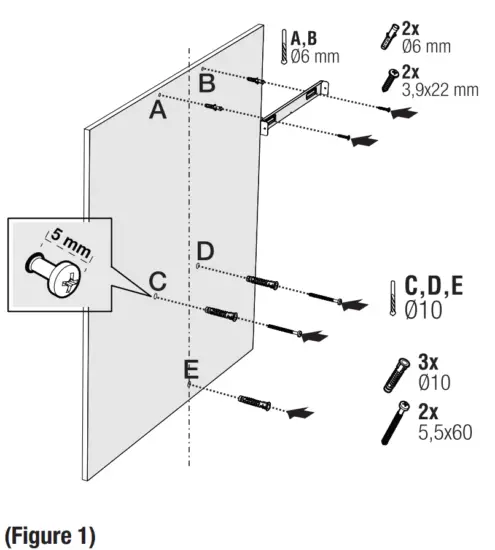 A,B
Ø6 mm

2x
Ø6 mm

2x
3,9x22 mm

B

A

5 mm

D

C

C,D,E
Ø10

E

3x
Ø10

2x
5,5x60

(Figure 1)