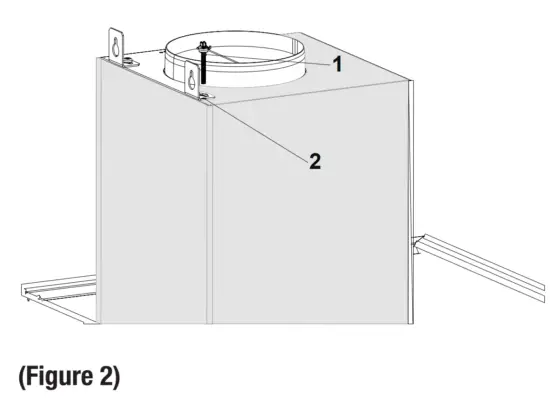 1

2

(Figure 2)