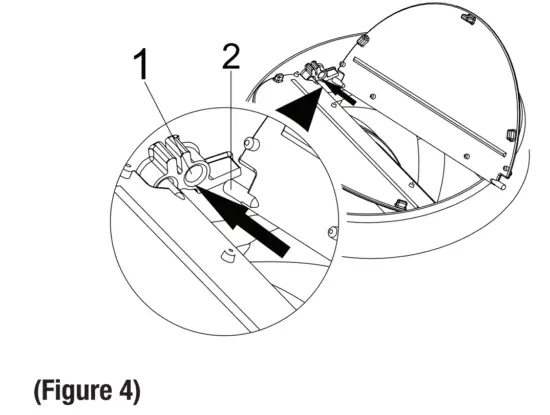 1
2

(Figure 4)