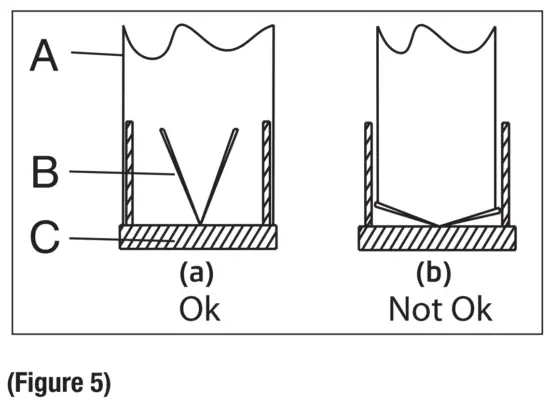 A
B
C
(a)
Ok
(b)
Not Ok

(Figure 5)