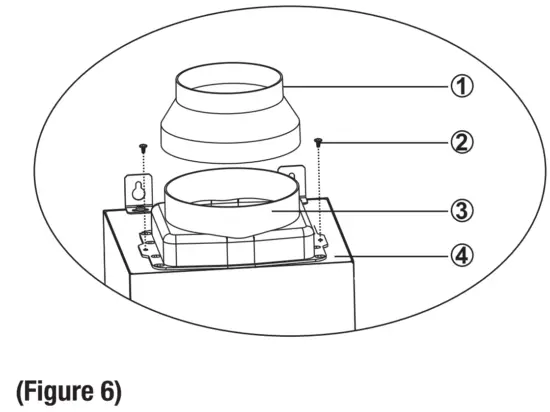 ①
②
③
④
(Figure 6)