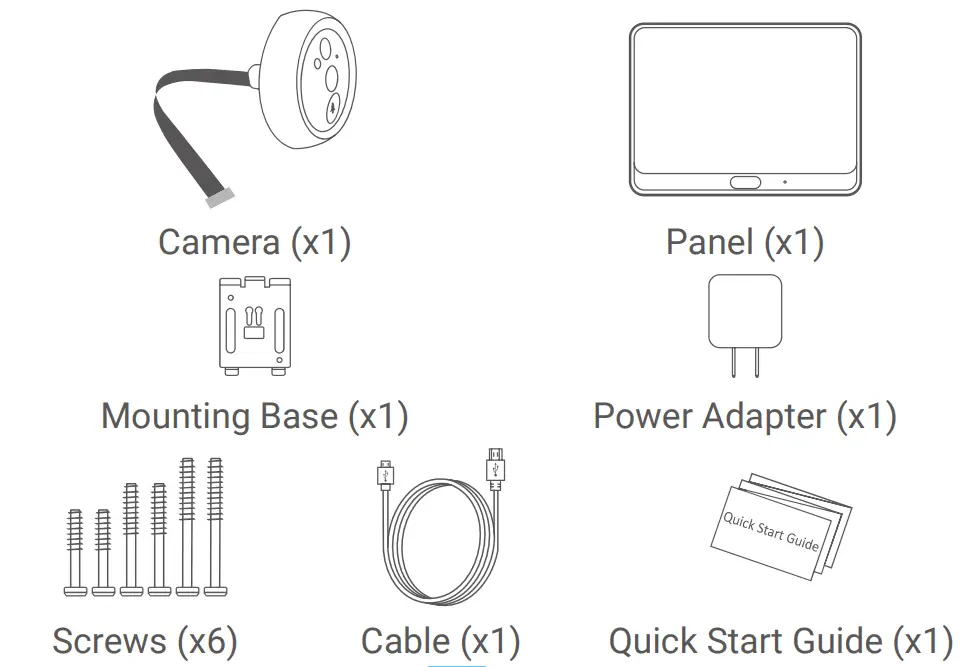 Camera (x1)

Panel (x1)

Mounting Base (x1)

Power Adapter (x1)

Screws (x6)

Cable (x1)

Quick Start Guide

Quick Start Guide (x1)