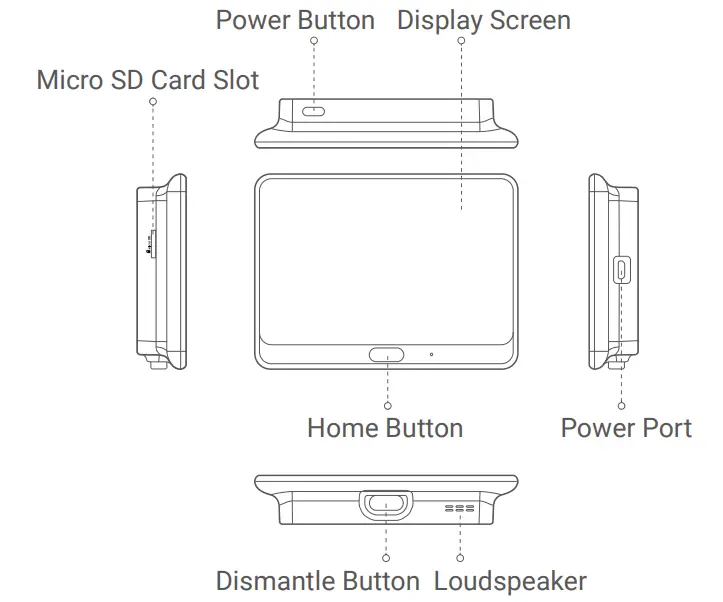 Power Button
Display Screen
Micro SD Card Slot
Home Button
Power Port
Dismantle Button
Loudspeaker