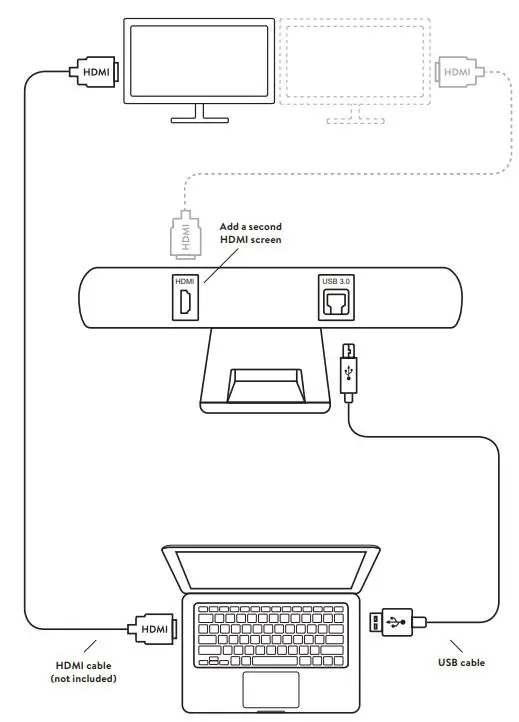 HDMI

HDMI

HDMI

Add a second HDMI screen

HDMI

USB 3.0

HDMI

HDMI cable (not included)

USB cable