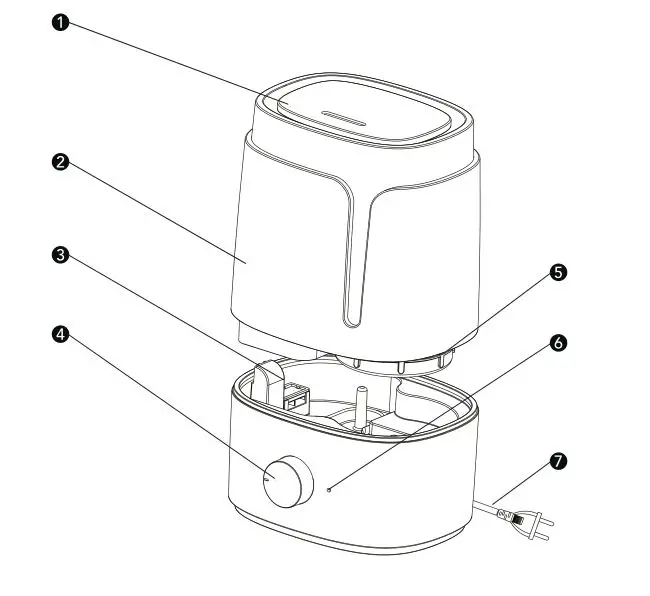 1
2
3
4
5
6
7