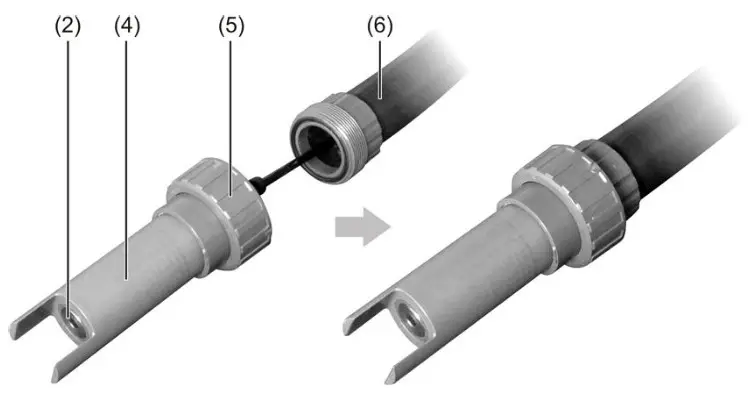 (2) (4) (5) (6)