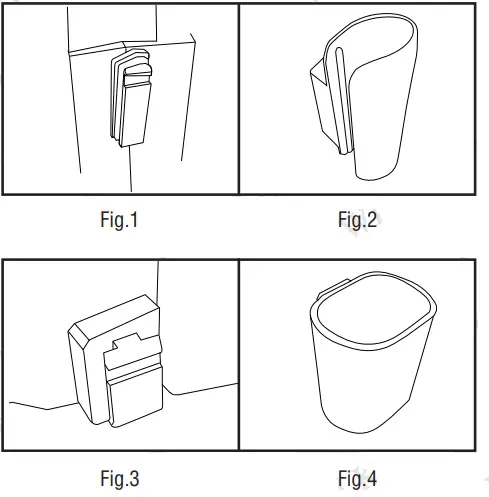 Fig.1

Fig.2

Fig.3

Fig.4