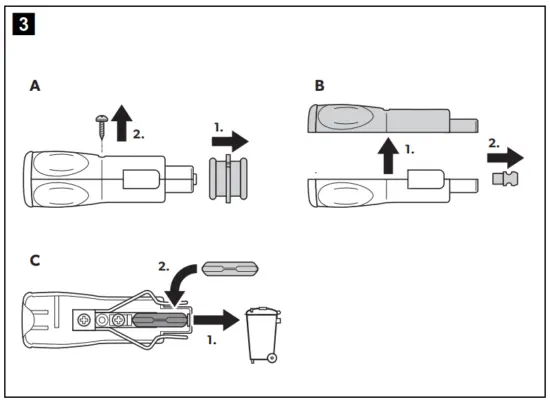 3

A

2.

1.

B

1.

2.

C

2.

1.