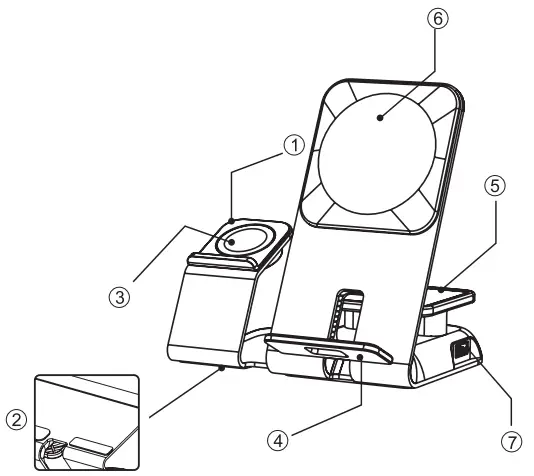 ⑥
①
⑤
③
②
④
⑦