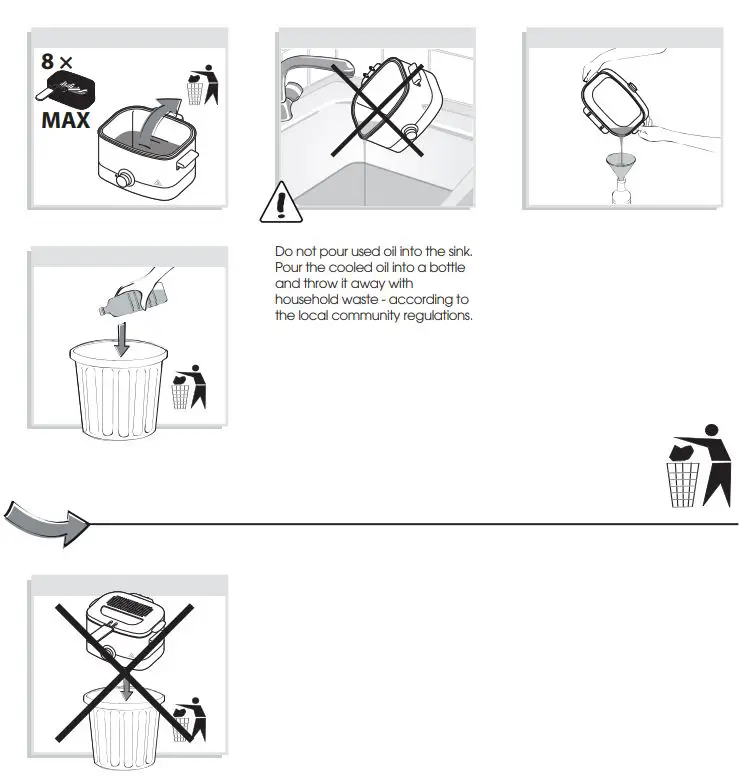 8 ×
MAX

Do not pour used oil into the sink. Pour the cooled oil into a bottle and throw it away with household waste - according to the local community regulations.