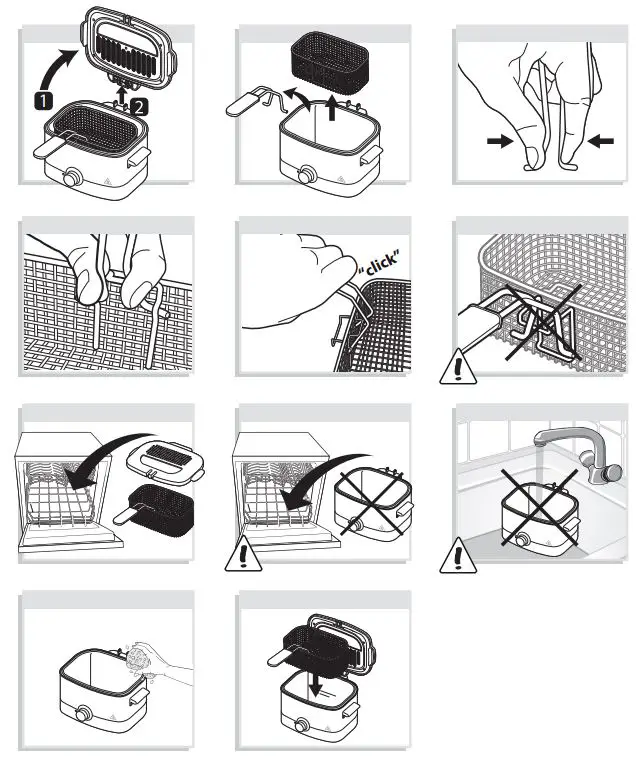 1
2
"click"