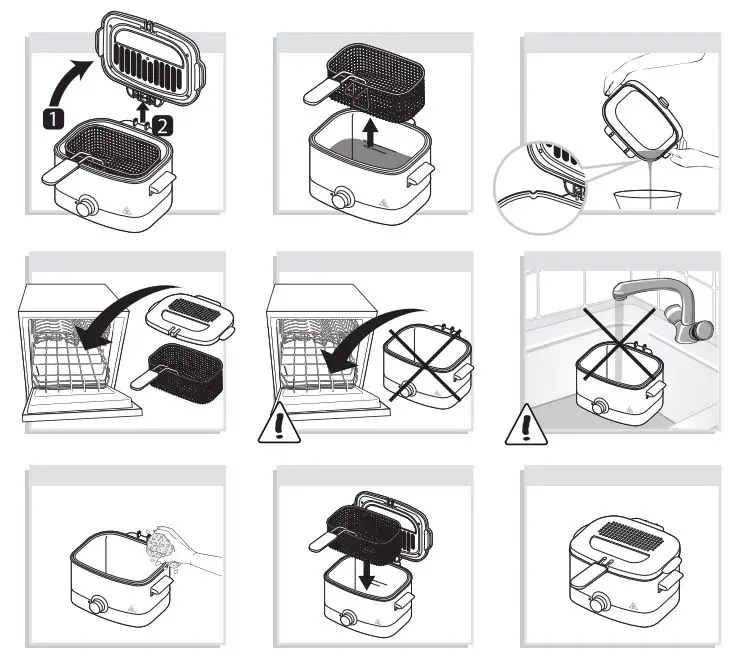 1
2