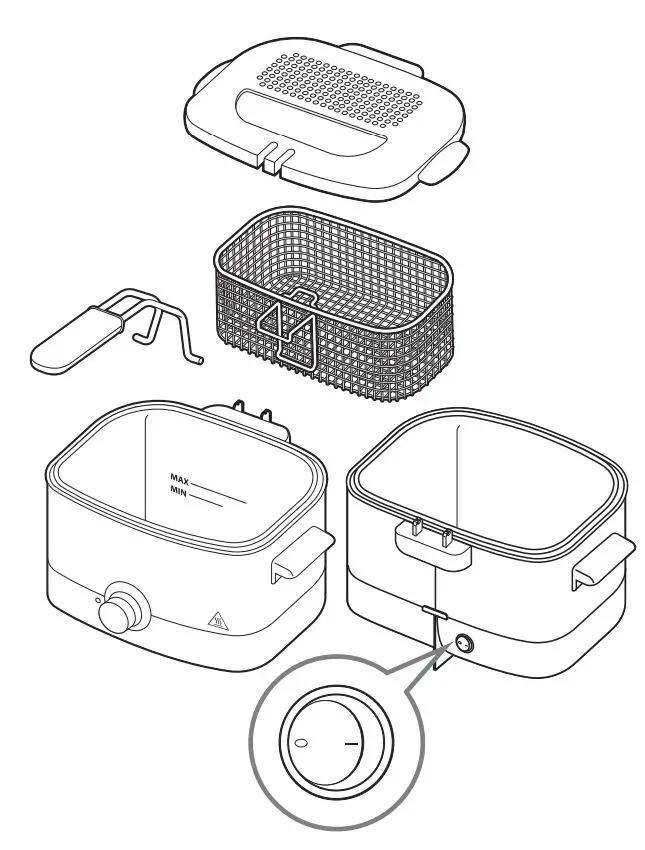 MAX
MIN