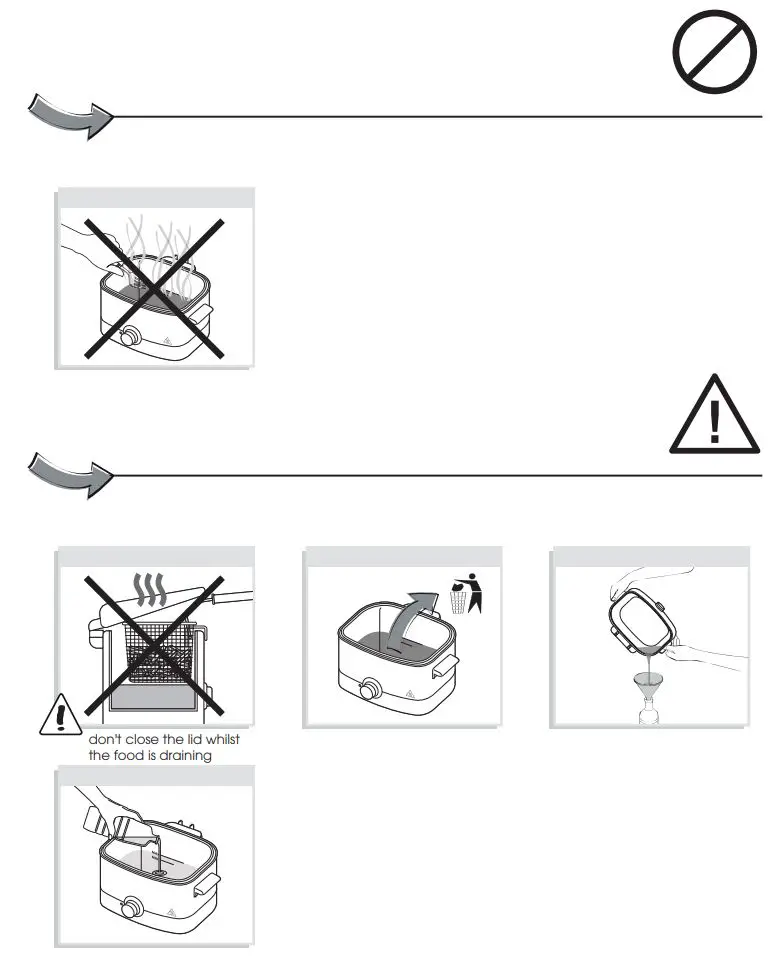 don't close the lid whilst the food is draining