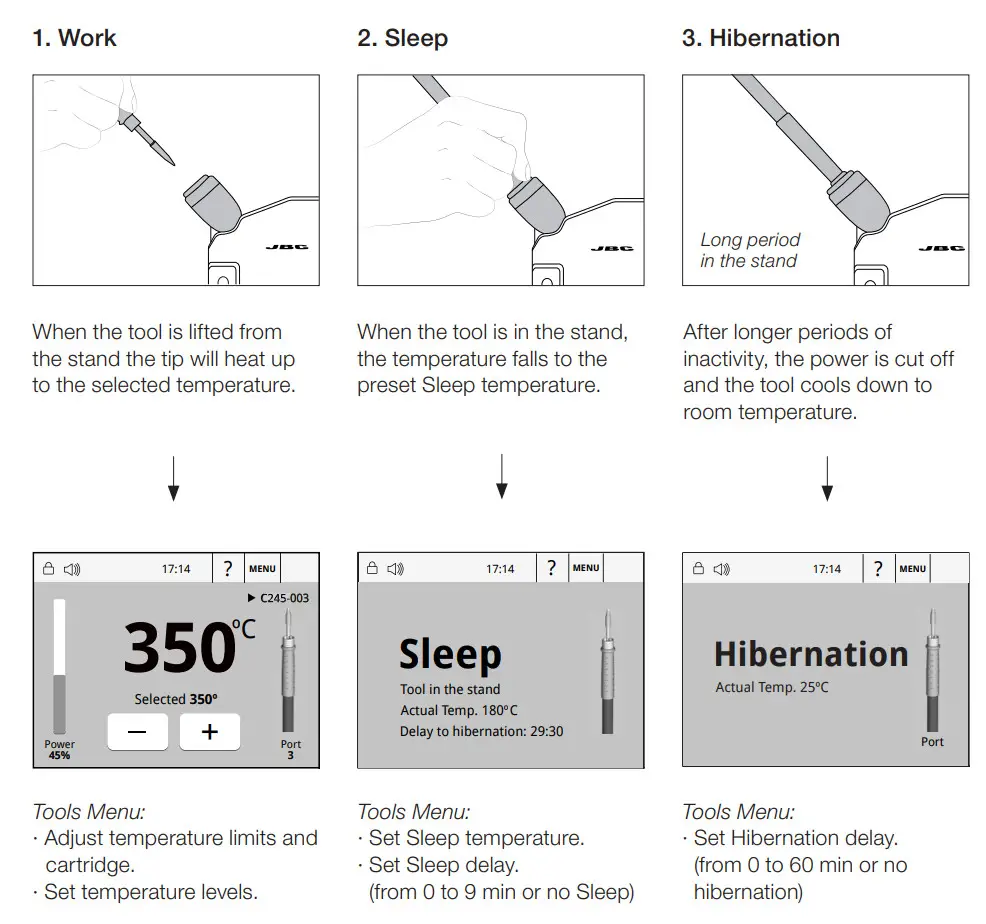 1. Work

JBC

When the tool is lifted from the stand the tip will heat up to the selected temperature.

17:14 ? MENU

▶ C245-003

350°C

Selected 350°

−  +

Power 45%

Port 3

Tools Menu:
· Adjust temperature limits and cartridge.
· Set temperature levels.

2. Sleep

JBC

When the tool is in the stand, the temperature falls to the preset Sleep temperature.

17:14 ? MENU

Sleep
Tool in the stand
Actual Temp. 180°C
Delay to hibernation: 29:30

Tools Menu:
· Set Sleep temperature.
· Set Sleep delay. (from 0 to 9 min or no Sleep)

3. Hibernation

Long period in the stand

JBC

After longer periods of inactivity, the power is cut off and the tool cools down to room temperature.

17:14 ? MENU

Hibernation
Actual Temp. 25°C

Port

Tools Menu:
· Set Hibernation delay. (from 0 to 60 min or no hibernation)