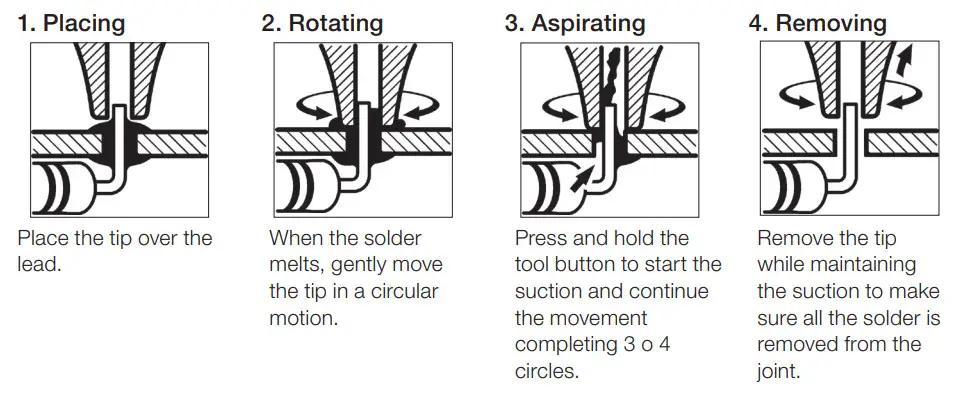 1. Placing

Place the tip over the lead.

2. Rotating

When the solder melts, gently move the tip in a circular motion.

3. Aspirating

Press and hold the tool button to start the suction and continue the movement completing 3 o 4 circles.

4. Removing

Remove the tip while maintaining the suction to make sure all the solder is removed from the joint.