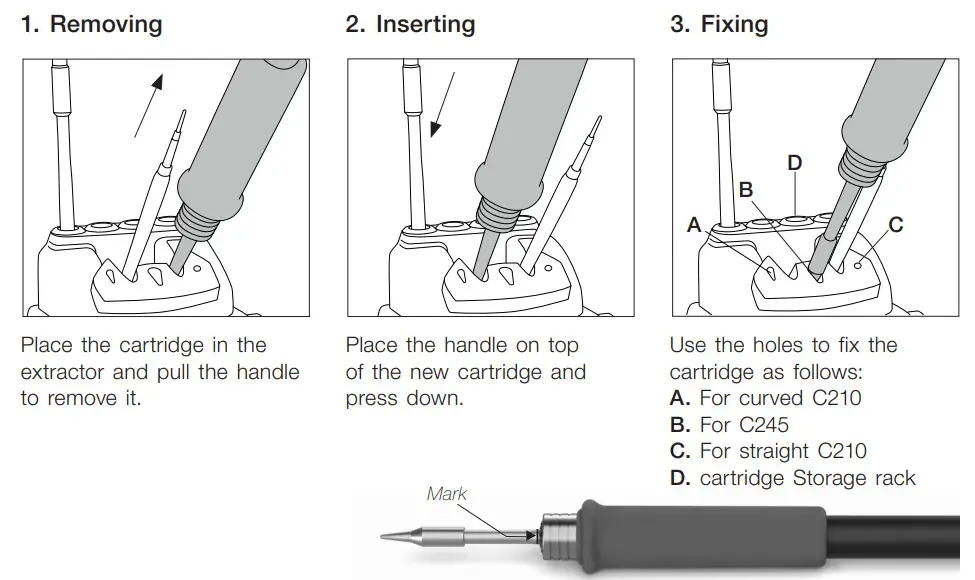 1. Removing

Place the cartridge in the extractor and pull the handle to remove it.

2. Inserting

Place the handle on top of the new cartridge and press down.

3. Fixing

D
B
A
C

Use the holes to fix the cartridge as follows:
A. For curved C210
B. For C245
C. For straight C210
D. cartridge Storage rack

Mark