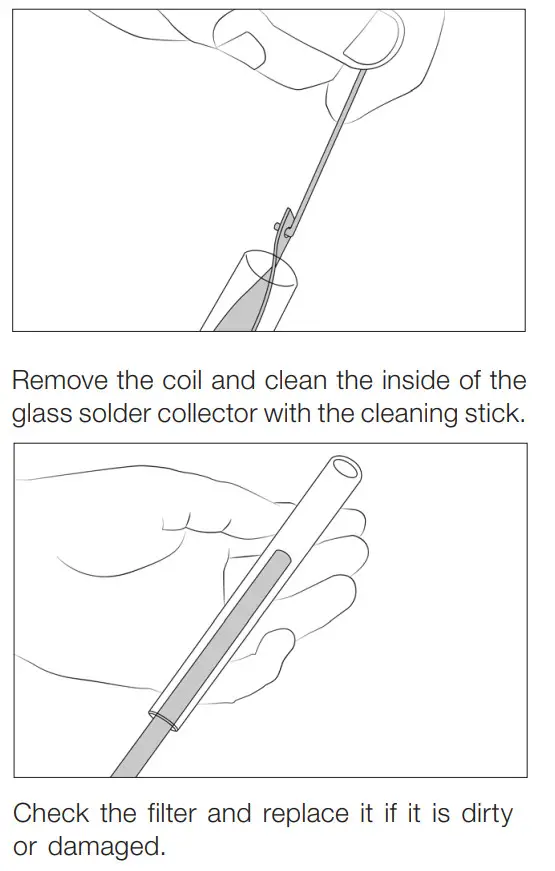 Remove the coil and clean the inside of the glass solder collector with the cleaning stick.

Check the filter and replace it if it is dirty or damaged.