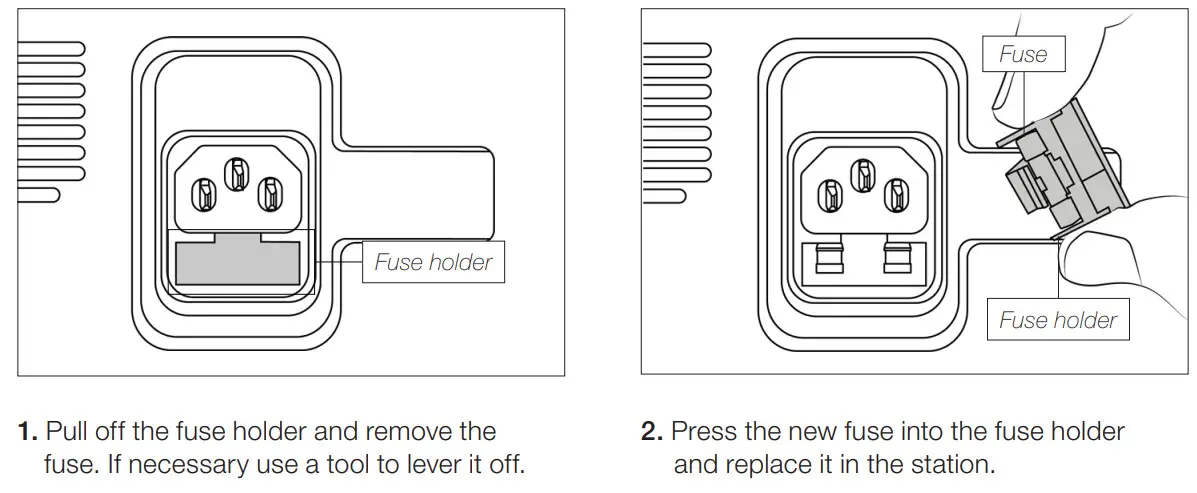 Fuse holder

1. Pull off the fuse holder and remove the fuse. If necessary use a tool to lever it off.

Fuse

Fuse holder

2. Press the new fuse into the fuse holder and replace it in the station.